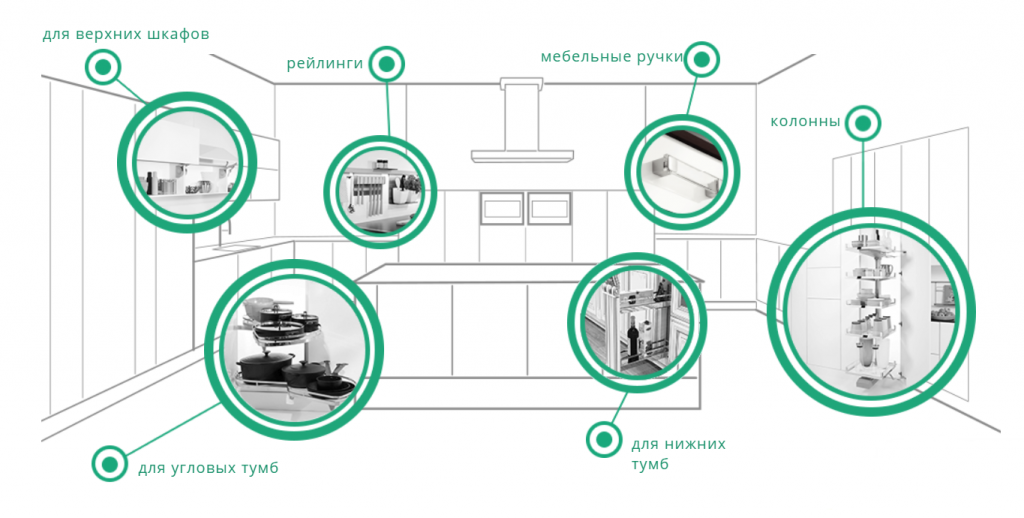 для верхних шкафов

рейлинги

мебельные ручки

колонны

для угловых тумб

для нижних тумб